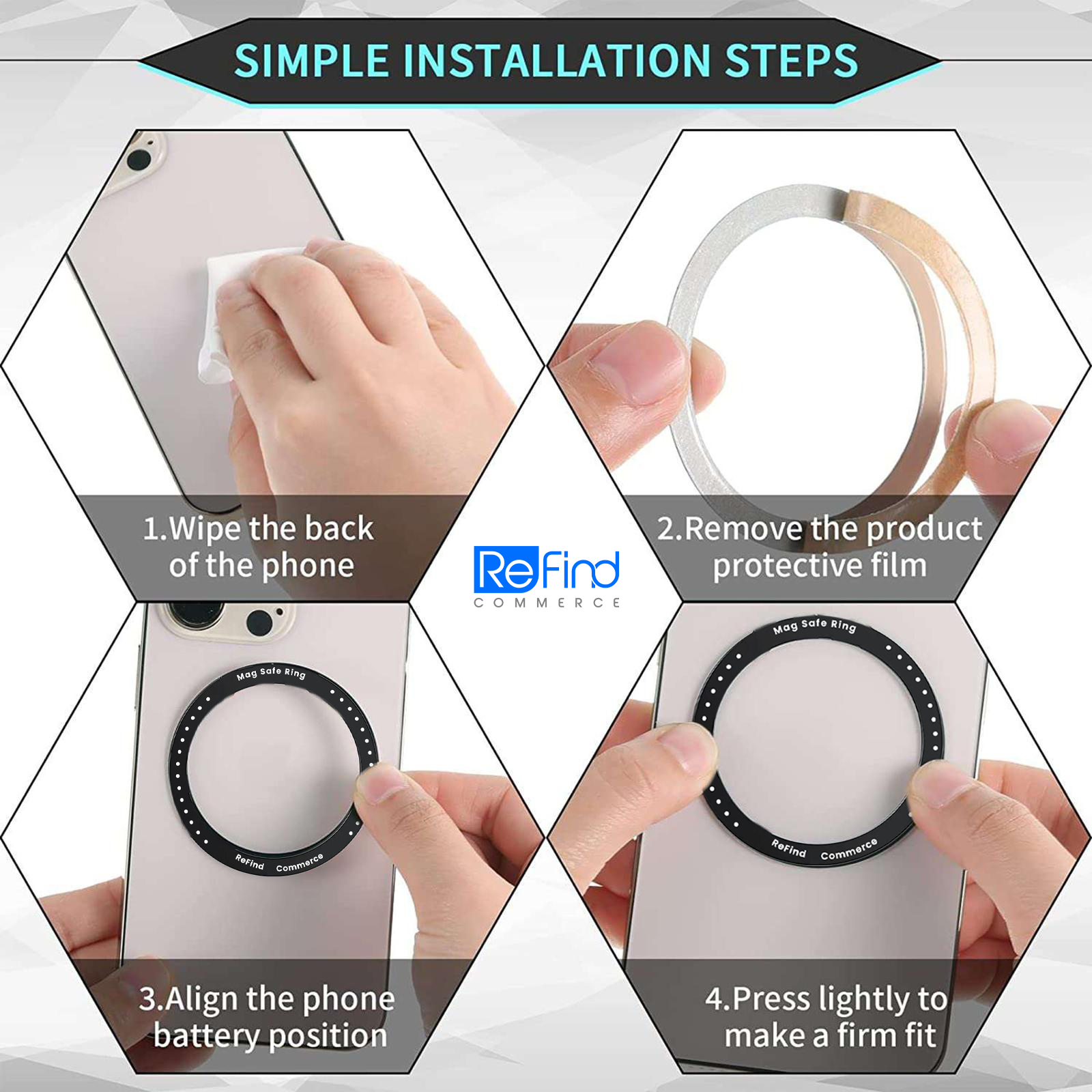 SIMPLE INSTALLATION STEPS

1.Wipe the back of the phone

2.Remove the product protective film

ReFind COMMERCE

Mag Safe Ring
ReFind Commerce

3.Align the phone battery position

Mag Safe Ring
ReFind Commerce

4.Press lightly to make a firm fit