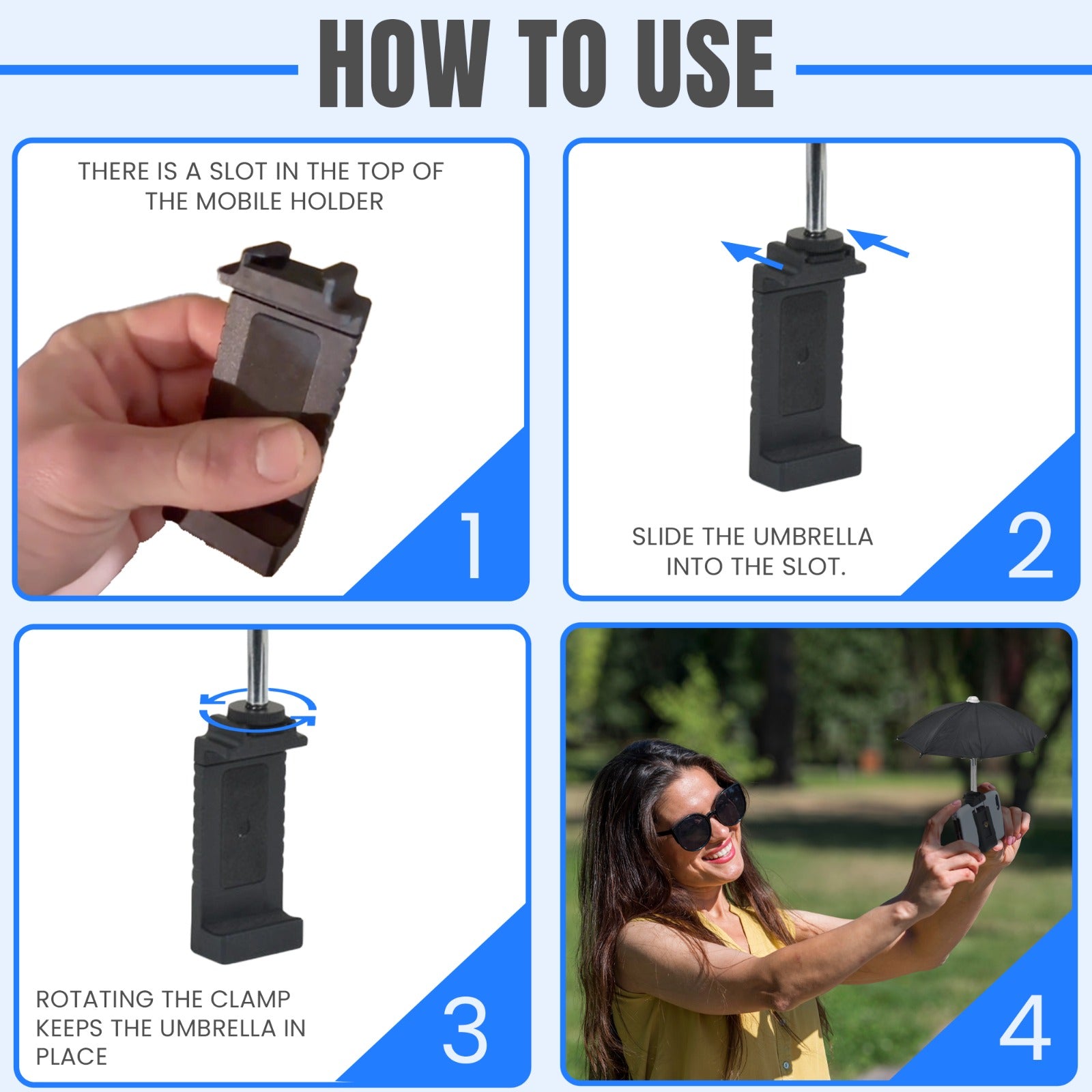 HOW TO USE

THERE IS A SLOT IN THE TOP OF THE MOBILE HOLDER

1

SLIDE THE UMBRELLA INTO THE SLOT.

2

ROTATING THE CLAMP KEEPS THE UMBRELLA IN PLACE

3

4