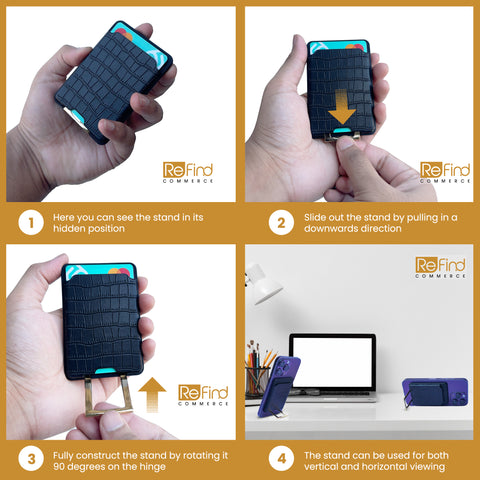 ReFind COMMERCE

ReFind COMMERCE

1 Here you can see the stand in its hidden position

2 Slide out the stand by pulling in a downwards direction

ReFind COMMERCE

ReFind COMMERCE

3 Fully construct the stand by rotating it 90 degrees on the hinge

4 The stand can be used for both vertical and horizontal viewing