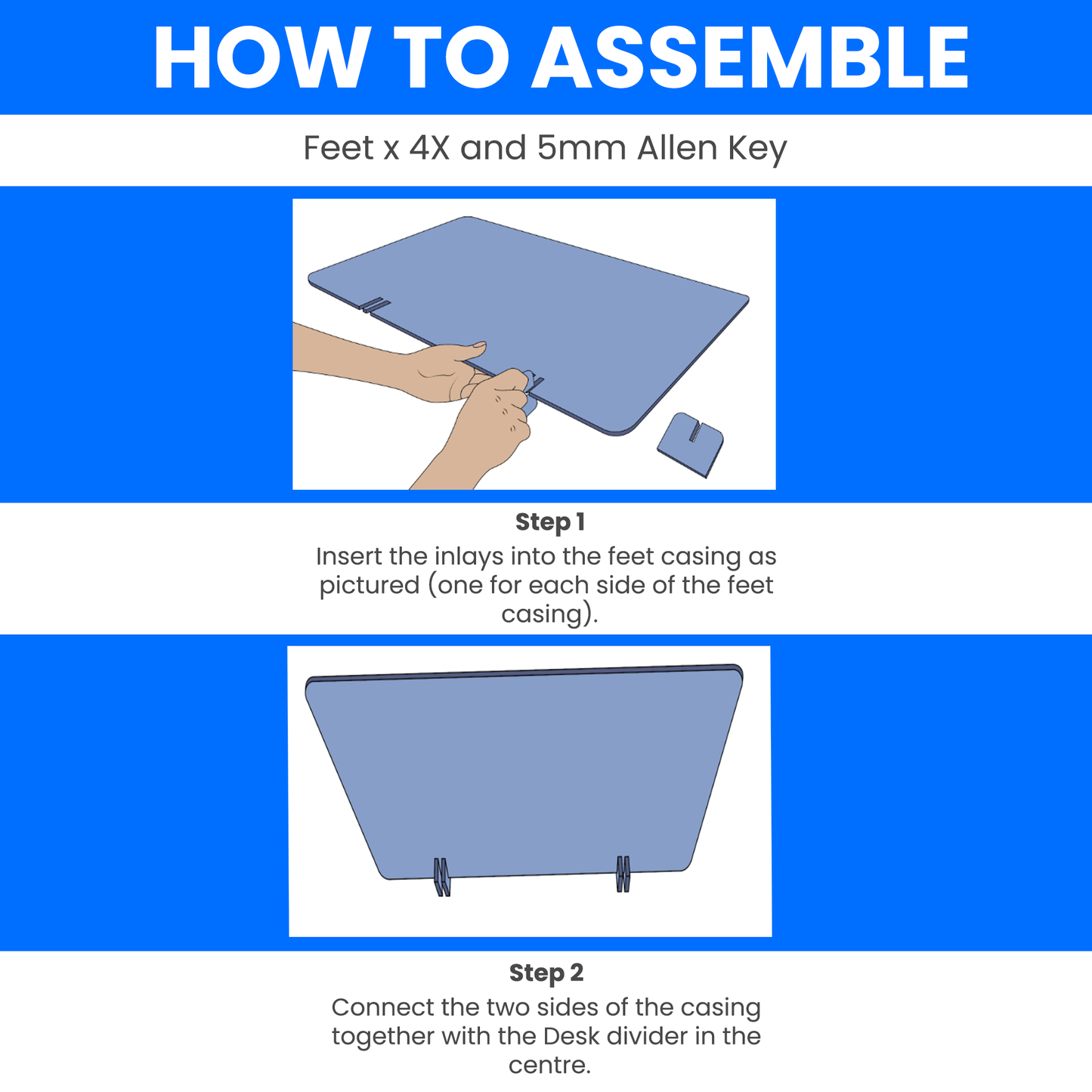 HOW TO ASSEMBLE

Feet x 4X and 5mm Allen Key

Step 1

Insert the inlays into the feet casing as pictured (one for each side of the feet casing).

Step 2

Connect the two sides of the casing together with the Desk divider in the centre.