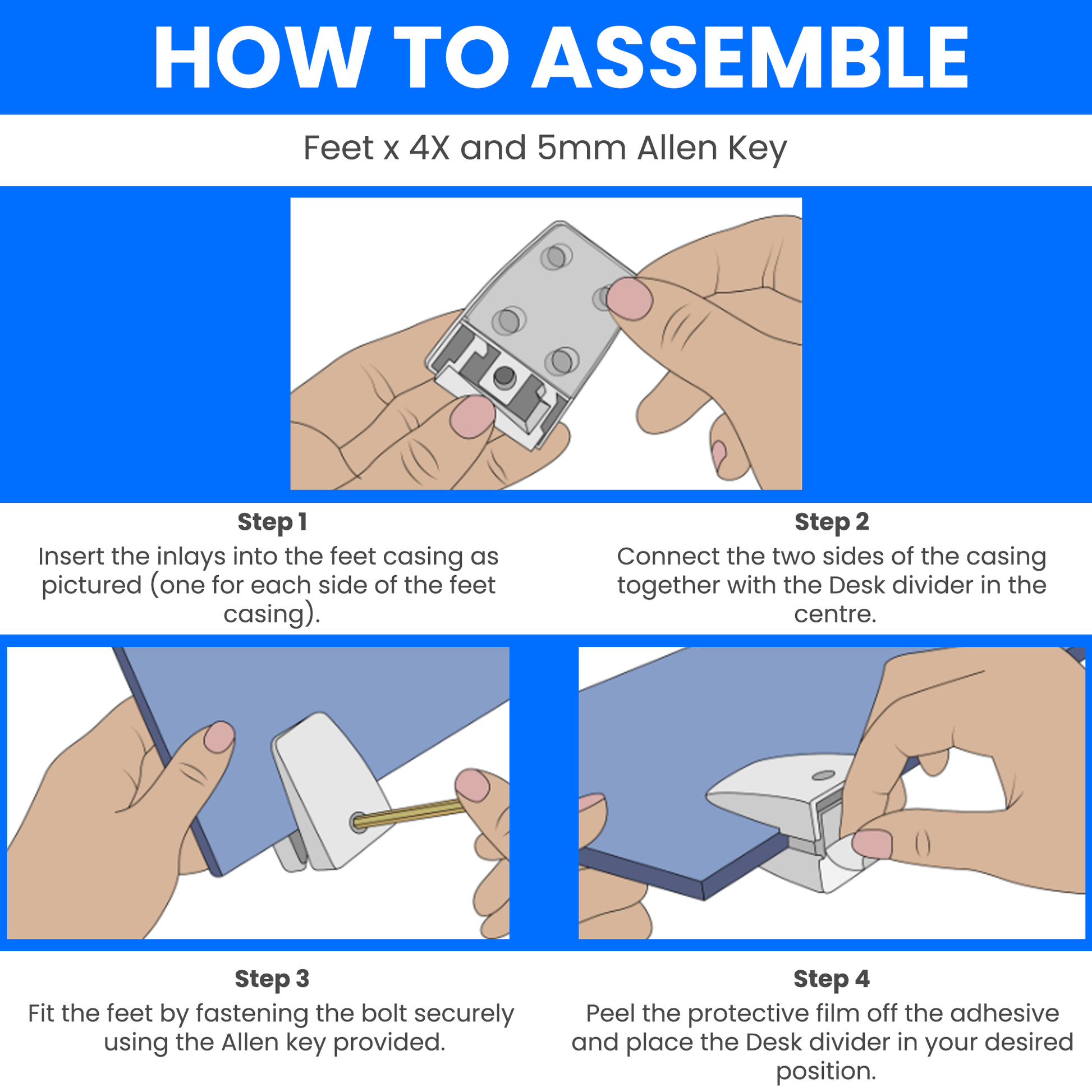 HOW TO ASSEMBLE

Feet x 4X and 5mm Allen Key

Step 1
Insert the inlays into the feet casing as pictured (one for each side of the feet casing).

Step 2
Connect the two sides of the casing together with the Desk divider in the centre.

Step 3
Fit the feet by fastening the bolt securely using the Allen key provided.

Step 4
Peel the protective film off the adhesive and place the Desk divider in your desired position.