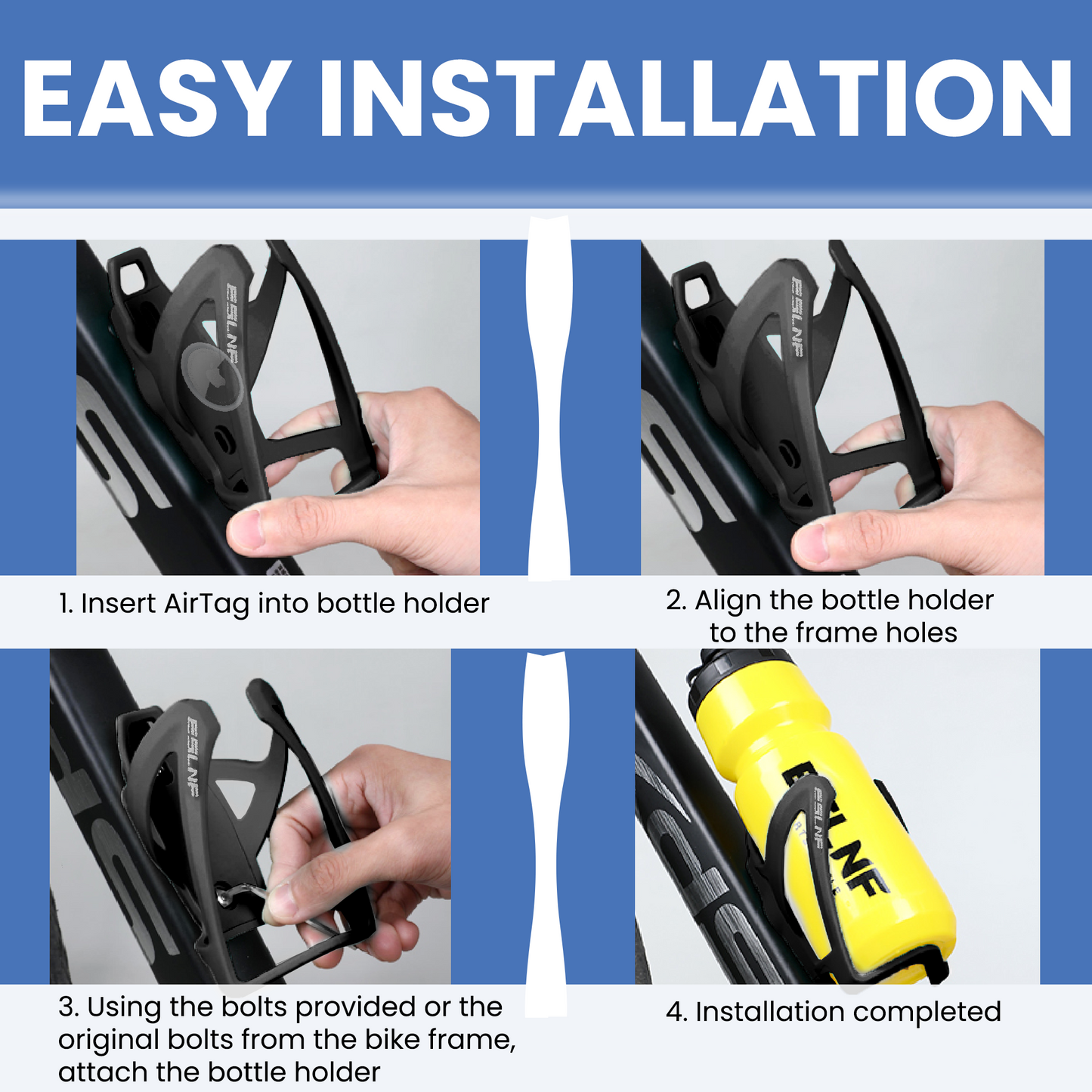 EASY INSTALLATION

ESLNF

1. Insert AirTag into bottle holder

ESLNF

2. Align the bottle holder to the frame holes

ESLNF

3. Using the bolts provided or the original bolts from the bike frame, attach the bottle holder

ESLNF

ESLNF

4. Installation completed