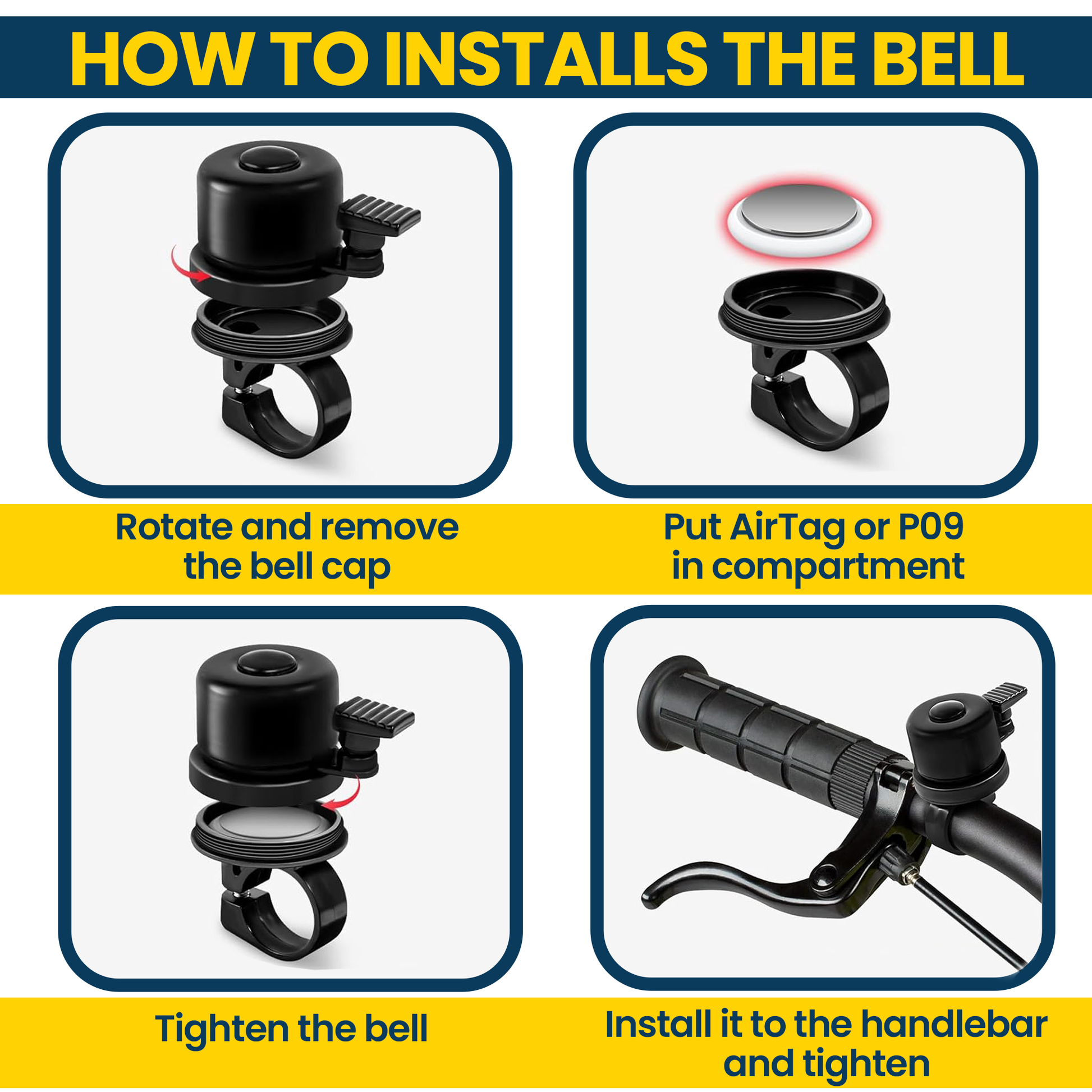 HOW TO INSTALLS THE BELL

Rotate and remove the bell cap

Put AirTag or P09 in compartment

Tighten the bell

Install it to the handlebar and tighten