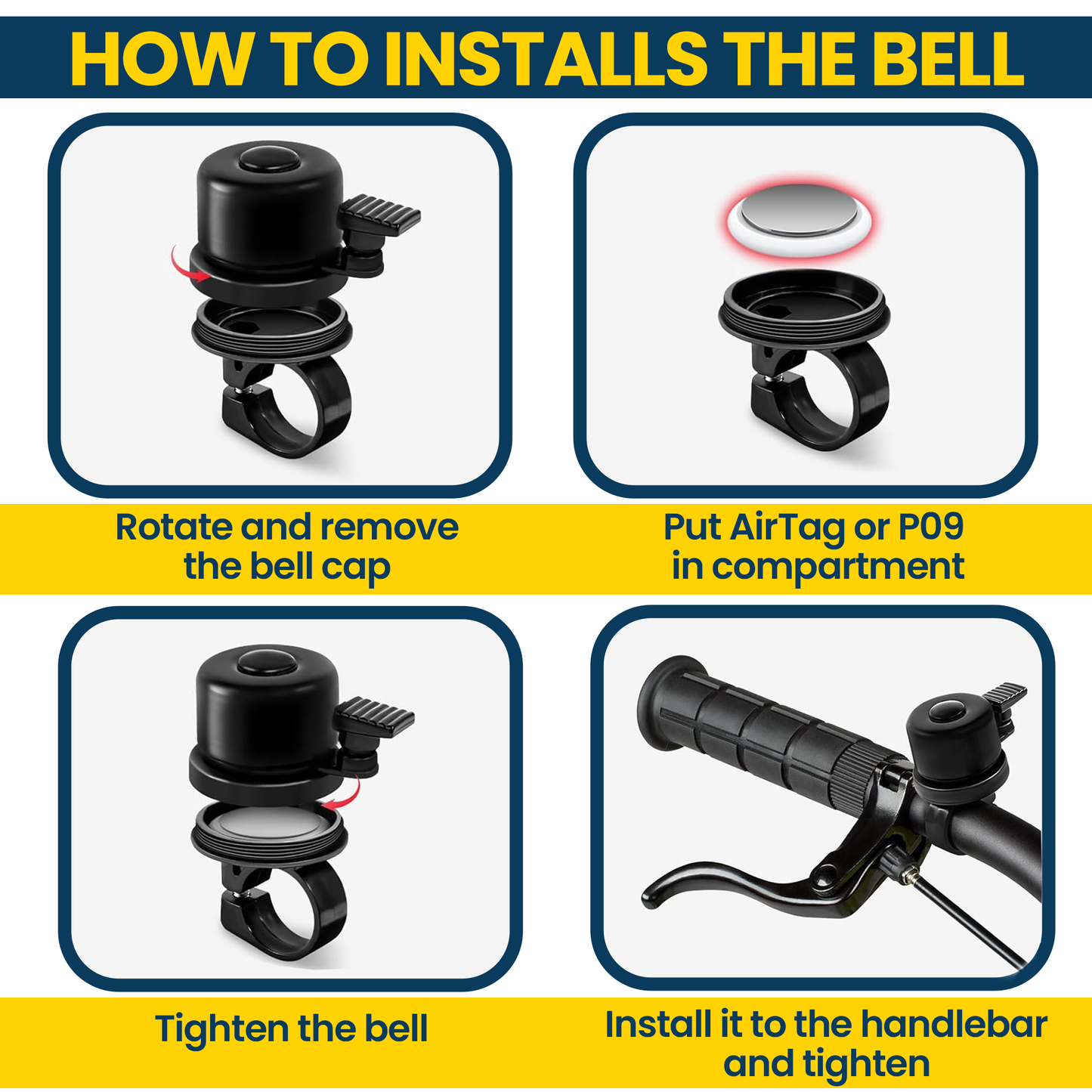 HOW TO INSTALLS THE BELL

Rotate and remove the bell cap

Put AirTag or P09 in compartment

Tighten the bell

Install it to the handlebar and tighten